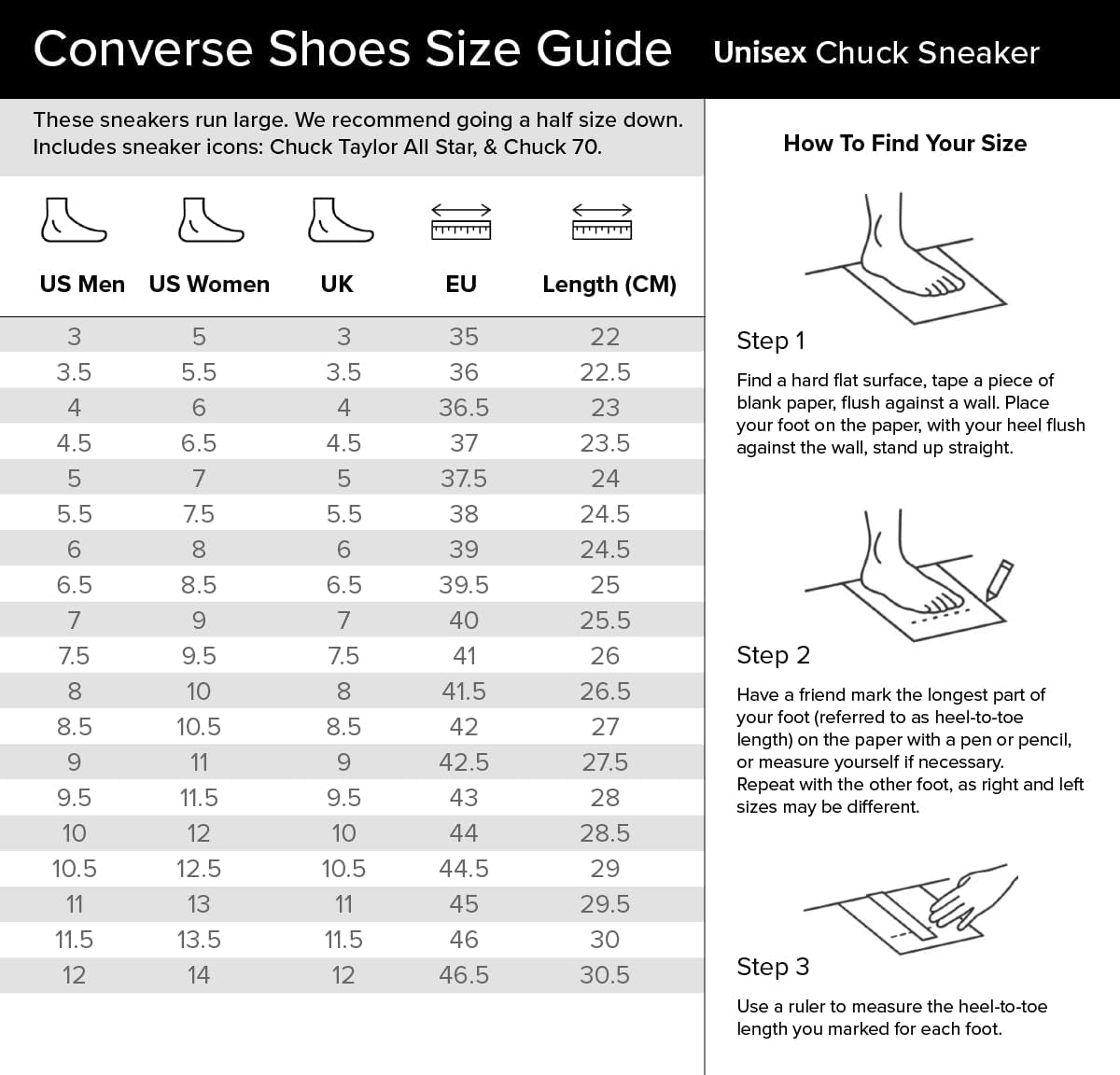 Converse Shoes Size Guide Unisex Chuck Sneaker

These sneakers run large. We recommend going a half size down. Includes sneaker icons: Chuck Taylor All Star, & Chuck 70.

| US Men | US Women | UK | EU | Length (CM) |
|---|---|---|---|---|
| 3 | 5 | 3 | 35 | 22 |
| 3.5 | 5.5 | 3.5 | 36 | 22.5 |
| 4 | 6 | 4 | 36.5 | 23 |
| 4.5 | 6.5 | 4.5 | 37 | 23.5 |
| 5 | 7 | 5 | 37.5 | 24 |
| 5.5 | 7.5 | 5.5 | 38 | 24.5 |
| 6 | 8 | 6 | 39 | 24.5 |
| 6.5 | 8.5 | 6.5 | 39.5 | 25 |
| 7 | 9 | 7 | 40 | 25.5 |
| 7.5 | 9.5 | 7.5 | 41 | 26 |
| 8 | 10 | 8 | 41.5 | 26.5 |
| 8.5 | 10.5 | 8.5 | 42 | 27 |
| 9 | 11 | 9 | 42.5 | 27.5 |
| 9.5 | 11.5 | 9.5 | 43 | 28 |
| 10 | 12 | 10 | 44 | 28.5 |
| 10.5 | 12.5 | 10.5 | 44.5 | 29 |
| 11 | 13 | 11 | 45 | 29.5 |
| 11.5 | 13.5 | 11.5 | 46 | 30 |
| 12 | 14 | 12 | 46.5 | 30.5 |

How To Find Your Size

Step 1

Find a hard flat surface, tape a piece of blank paper, flush against a wall. Place your foot on the paper, with your heel flush against the wall, stand up straight.

Step 2

Have a friend mark the longest part of your foot (referred to as heel-to-toe length) on the paper with a pen or pencil, or measure yourself if necessary.
Repeat with the other foot, as right and left sizes may be different.

Step 3

Use a ruler to measure the heel-to-toe length you marked for each foot.